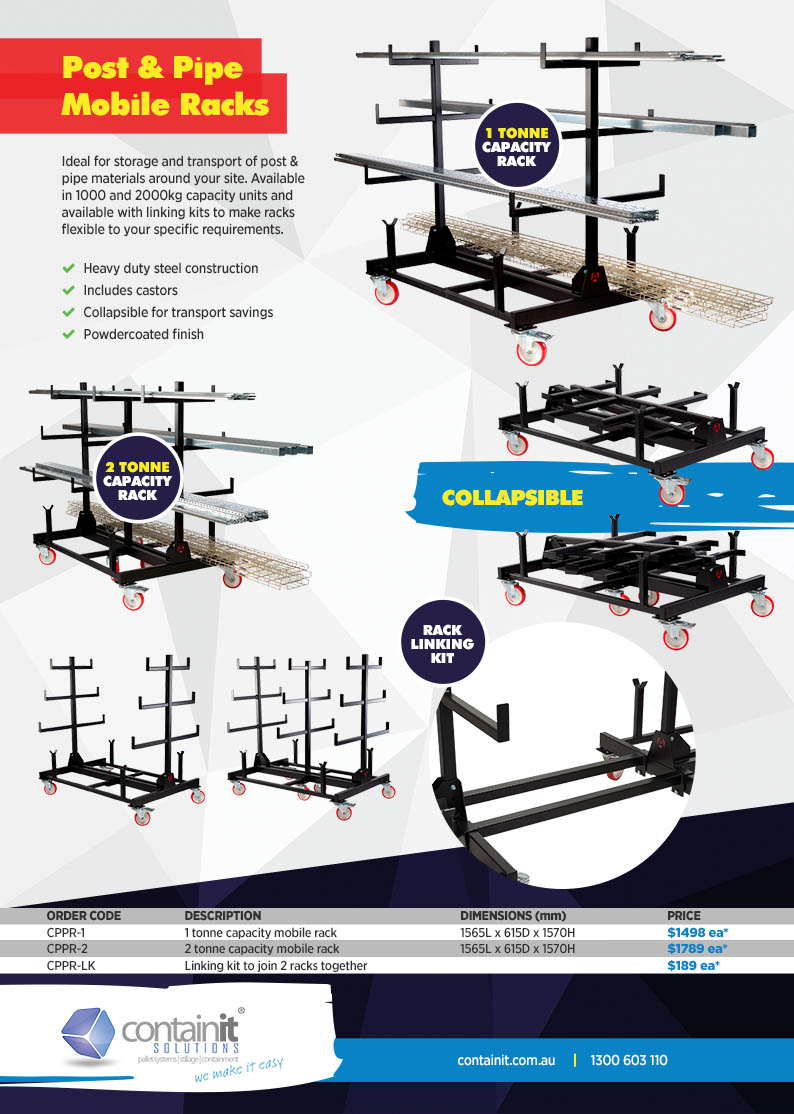 Post & Pipe Mobile Racks

Ideal for storage and transport of post & pipe materials around your site. Available in 1000 and 2000kg capacity units and available with linking kits to make racks flexible to your specific requirements.

Heavy duty steel construction
Includes castors
Collapsible for transport savings
Powdercoated finish

1 TONNE CAPACITY RACK

2 TONNE CAPACITY RACK

COLLAPSIBLE

RACK LINKING KIT

| ORDER CODE | DESCRIPTION | DIMENSIONS (mm) | PRICE |
|---|---|---|---|
| CPPR-1 | 1 tonne capacity mobile rack | 1565L x 615D x 1570H | $1498 ea* |
| CPPR-2 | 2 tonne capacity mobile rack | 1565L x 615D x 1570H | $1789 ea* |
| CPPR-LK | Linking kit to join 2 racks together | | $189 ea* |

containit® SOLUTIONS
pallet systems | stillage | containment
we make it easy

containit.com.au | 1300 603 110